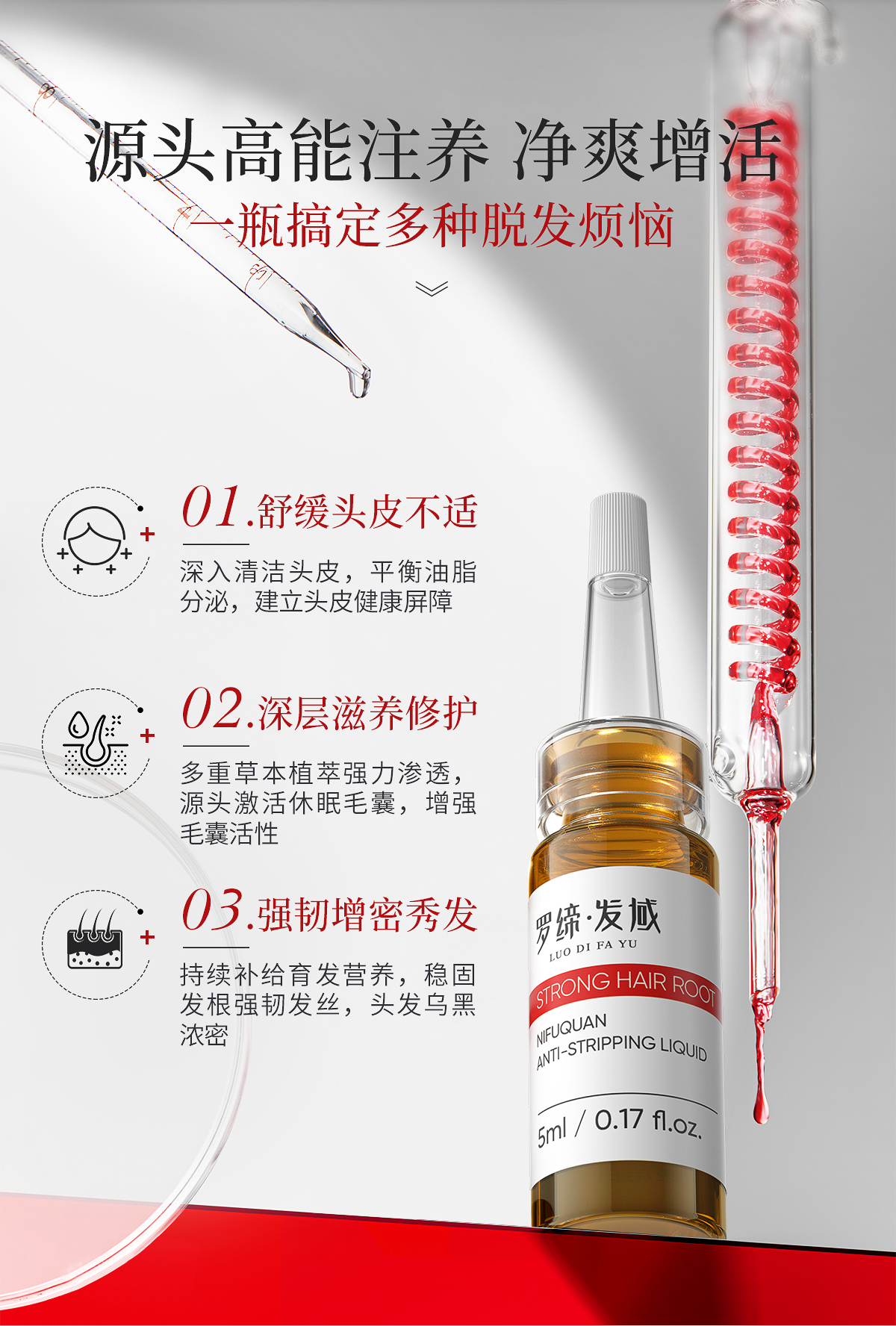 源头高能注养 净爽增活
一瓶搞定多种脱发烦恼

01.舒缓头皮不适
深入清洁头皮，平衡油脂分泌，建立头皮健康屏障

02.深层滋养修护
多重草本植萃强力渗透，源头激活休眠毛囊，增强毛囊活性

03.强韧增密秀发
持续补给育发营养，稳固发根强韧发丝，头发乌黑浓密

罗缔·发域
LUO DI FA YU
STRONG HAIR ROOT
NIFUQUAN
ANTI-STRIPPING LIQUID
5ml / 0.17 fl.oz.